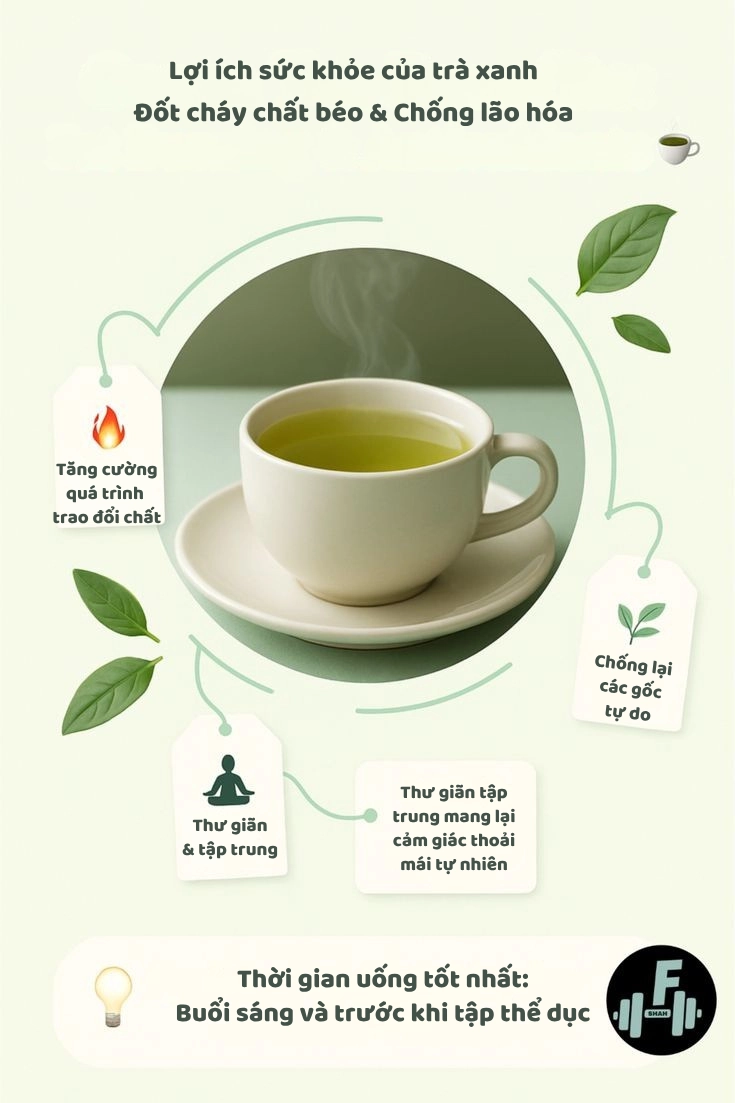 Lợi ích sức khỏe của trà xanh
Đốt cháy chất béo & Chống lão hóa

Tăng cường quá trình trao đổi chất

Chống lại các gốc tự do

Thư giãn & tập trung

Thư giãn tập trung mang lại cảm giác thoải mái tự nhiên

Thời gian uống tốt nhất:
Buổi sáng và trước khi tập thể dục

F
SHAH